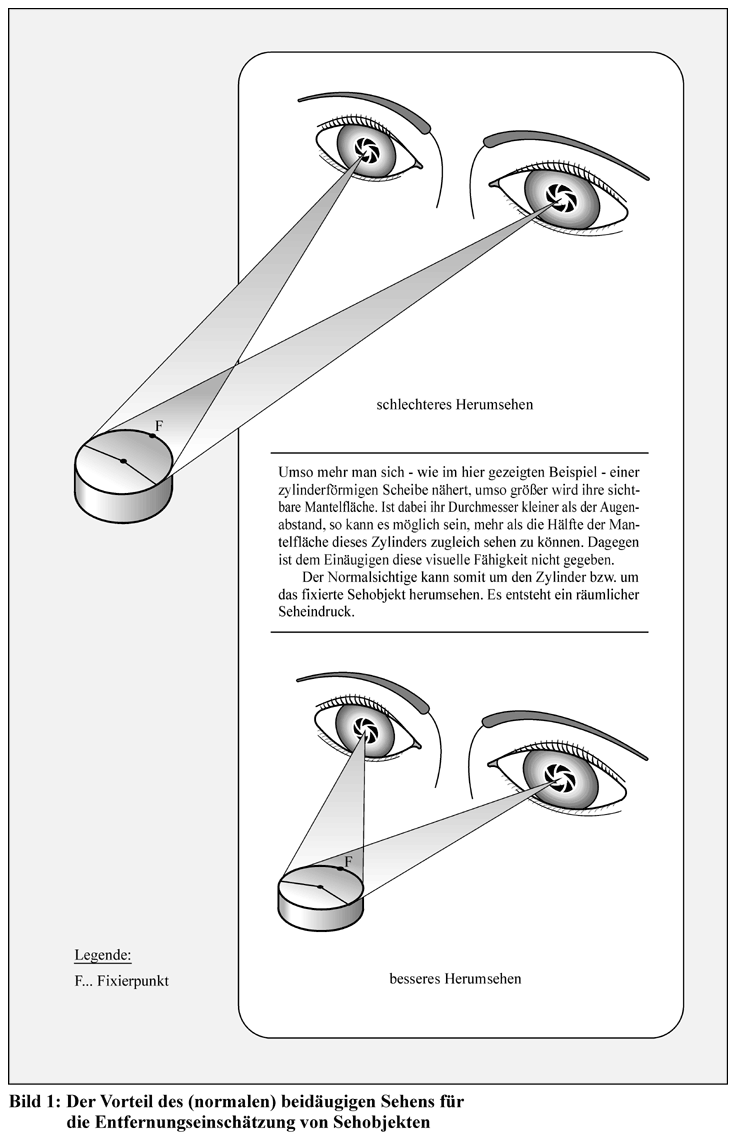 F

schlechteres Herumsehen

Umso mehr man sich - wie im hier gezeigten Beispiel - einer zylinderförmigen Scheibe nähert, umso größer wird ihre sichtbare Mantelfläche. Ist dabei ihr Durchmesser kleiner als der Augenabstand, so kann es möglich sein, mehr als die Hälfte der Mantelfläche dieses Zylinders zugleich sehen zu können. Dagegen ist dem Einäugigen diese visuelle Fähigkeit nicht gegeben.

Der Normalsichtige kann somit um den Zylinder bzw. um das fixierte Sehobjekt herumsehen. Es entsteht ein räumlicher Seheindruck.

F

Legende:
F... Fixierpunkt

besseres Herumsehen

Bild 1: Der Vorteil des (normalen) beidäugigen Sehens für die Entfernungseinschätzung von Sehobjekten